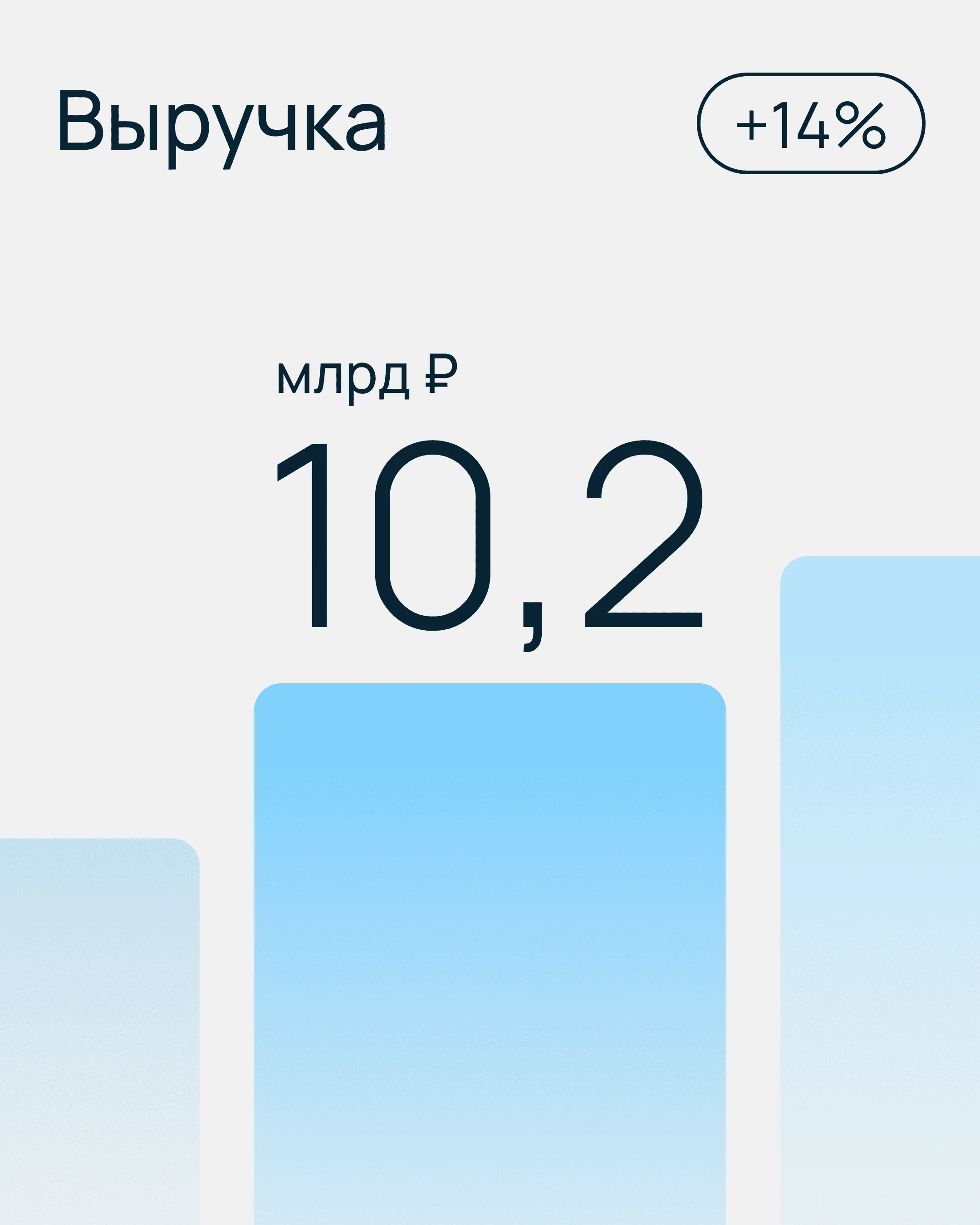 Выручка

+14%

млрд ₽

10,2